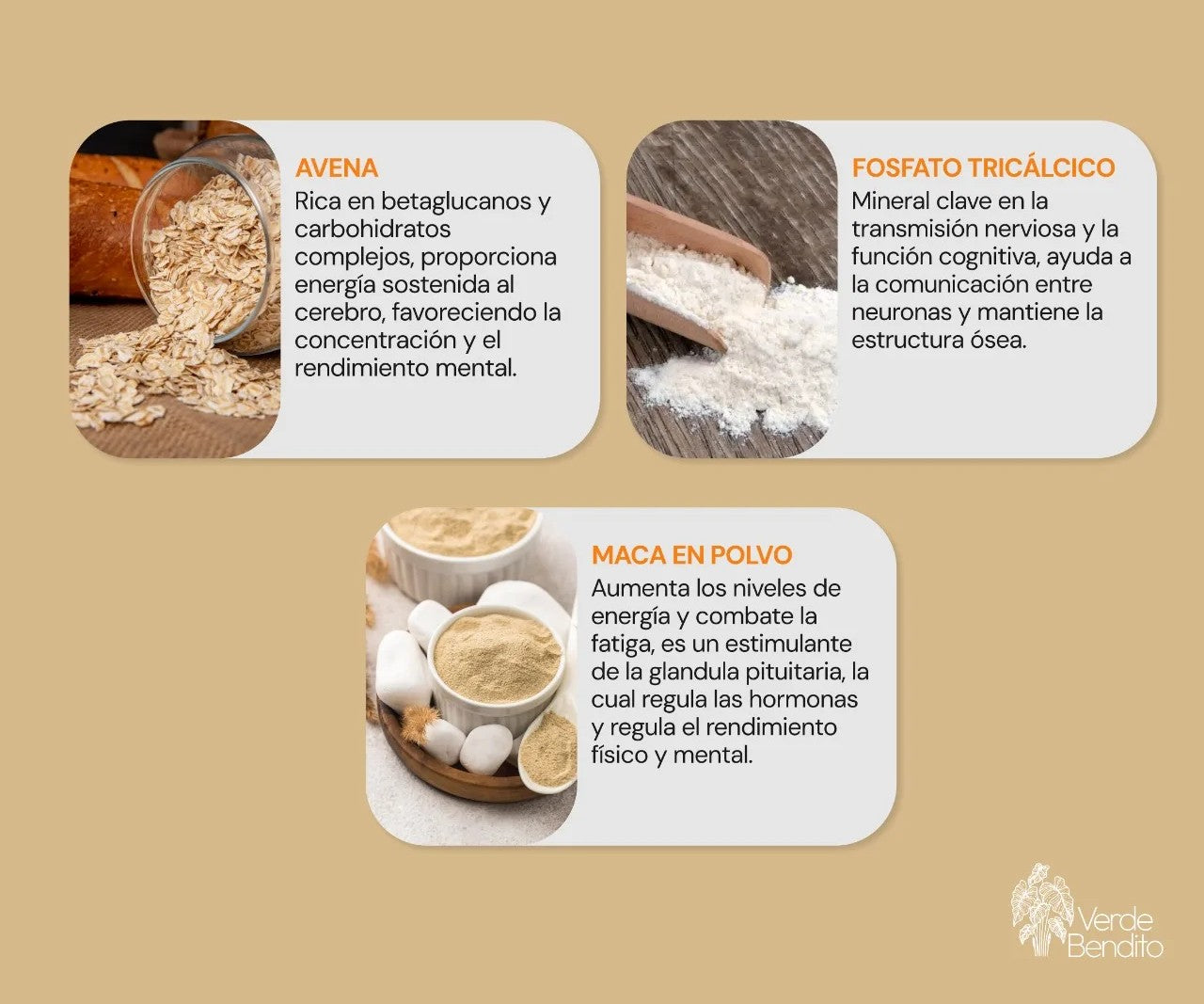 AVENA
Rica en betaglucanos y carbohidratos complejos, proporciona energía sostenida al cerebro, favoreciendo la concentración y el rendimiento mental.

FOSFATO TRICÁLCICO
Mineral clave en la transmisión nerviosa y la función cognitiva, ayuda a la comunicación entre neuronas y mantiene la estructura ósea.

MACA EN POLVO
Aumenta los niveles de energía y combate la fatiga, es un estimulante de la glandula pituitaria, la cual regula las hormonas y regula el rendimiento físico y mental.

Verde Bendito